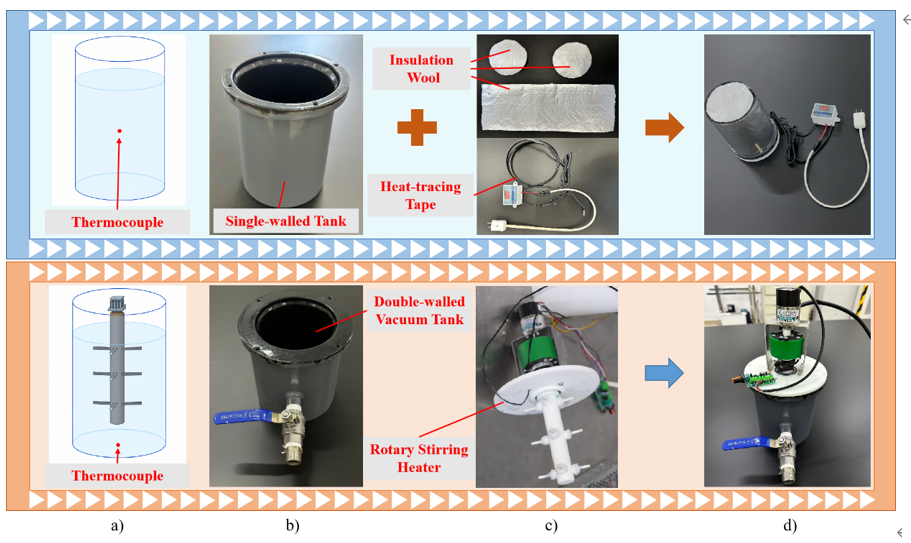 Thermocouple

Single-walled Tank

Insulation Wool

Heat-tracing Tape

Thermocouple

Double-walled Vacuum Tank

Rotary Stirring Heater

a)

b)

c)

d)